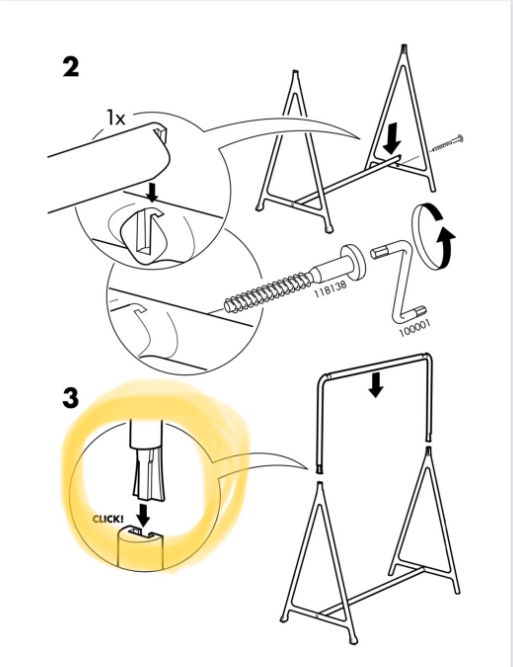 2

1x

118138

100001

3

CLICK!