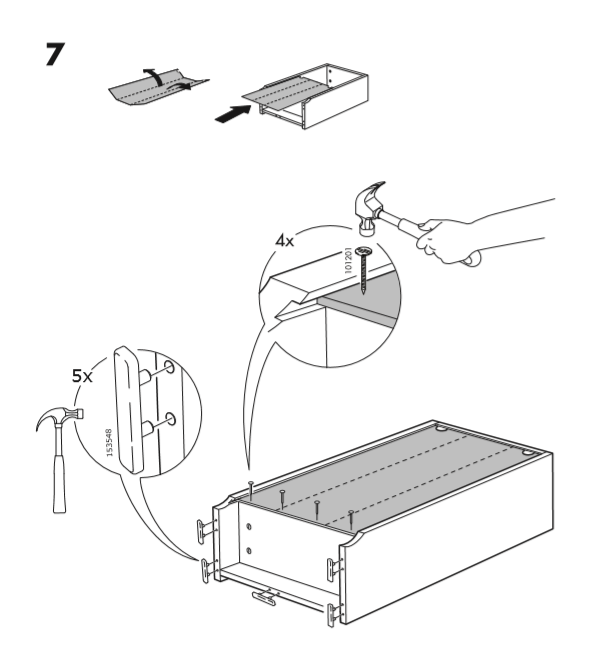 7

4x

101201

5x

153548