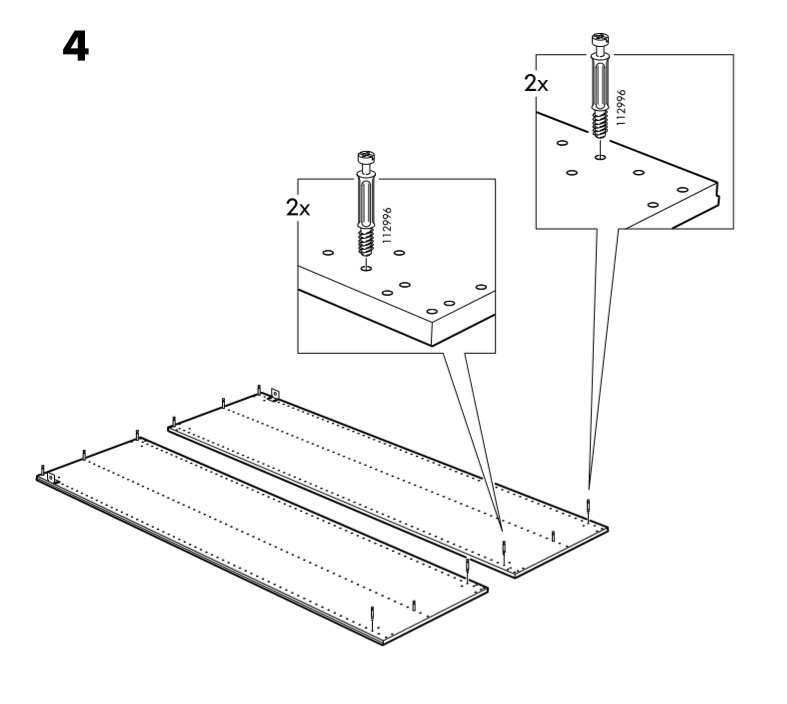 4

2x

112996

2x

112996