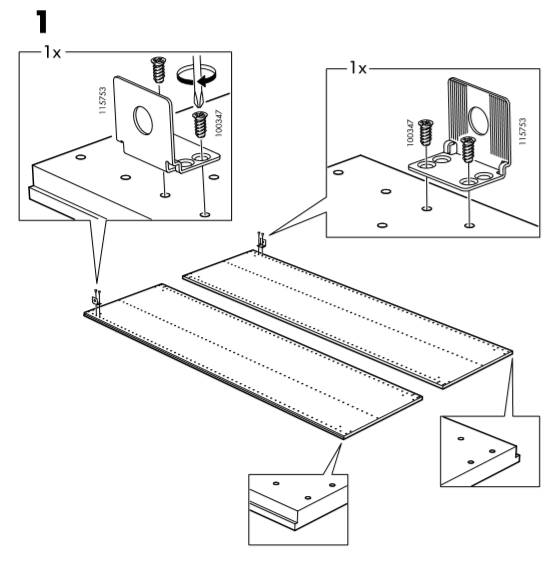 1

1x

115753

100347

1x

100347

115753