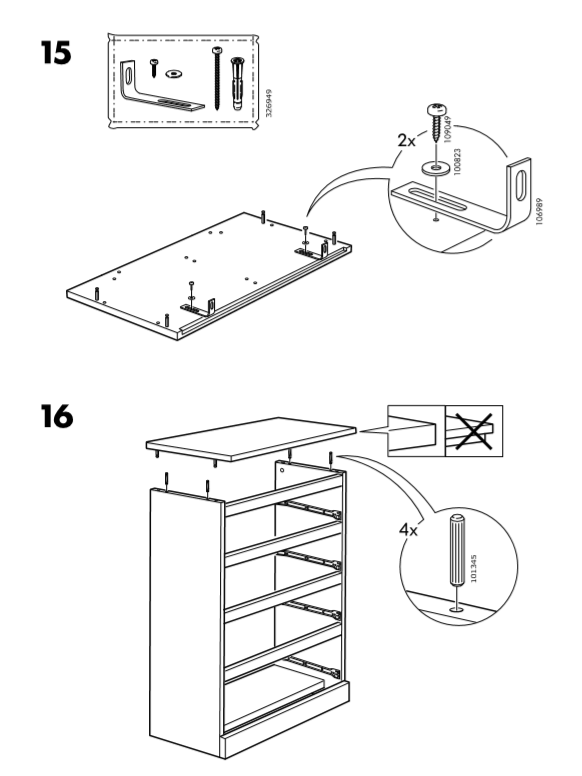 15

326949

2x

109049

100823

106989

16

4x

101345