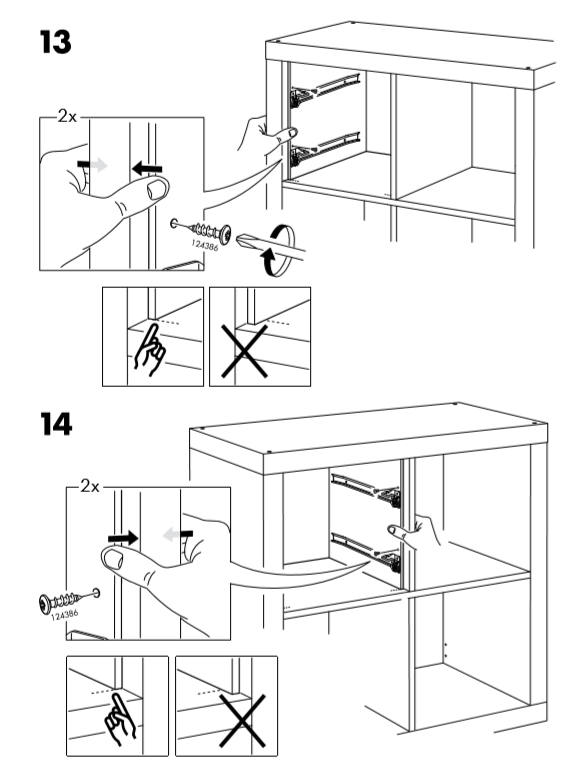 13

2x

124386

14

2x

124386