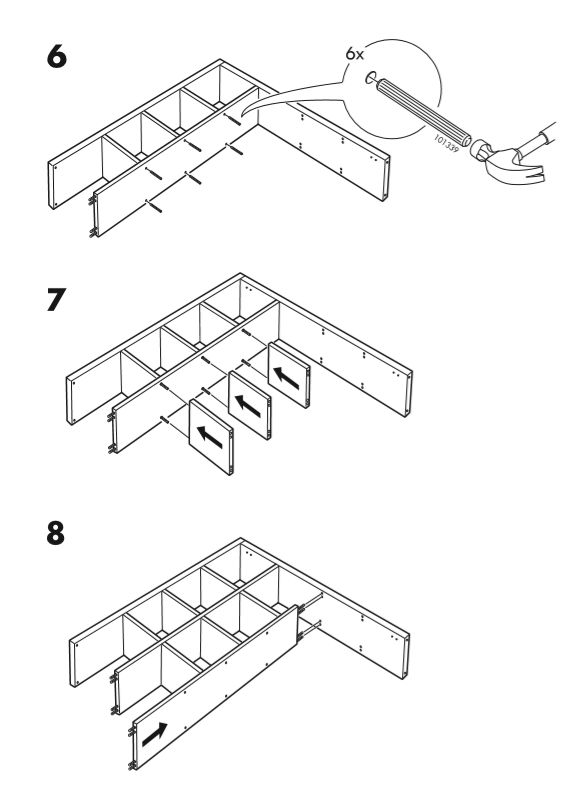 6

6x

101339

7

8