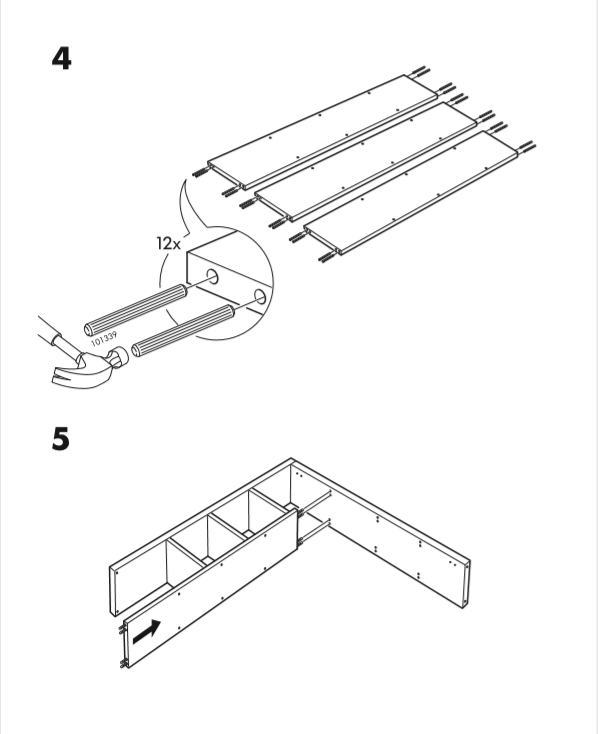 4

12x

101339

5