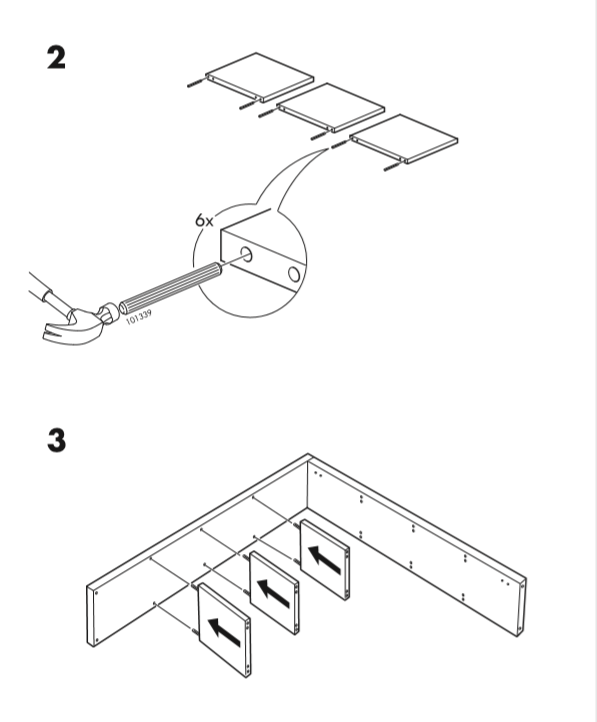 2

6x

101339

3