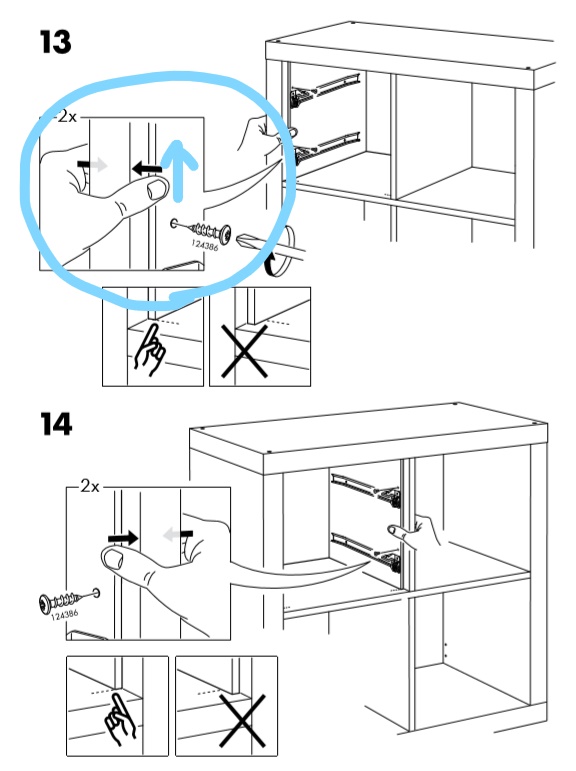 13

2x

124386

14

2x

124386