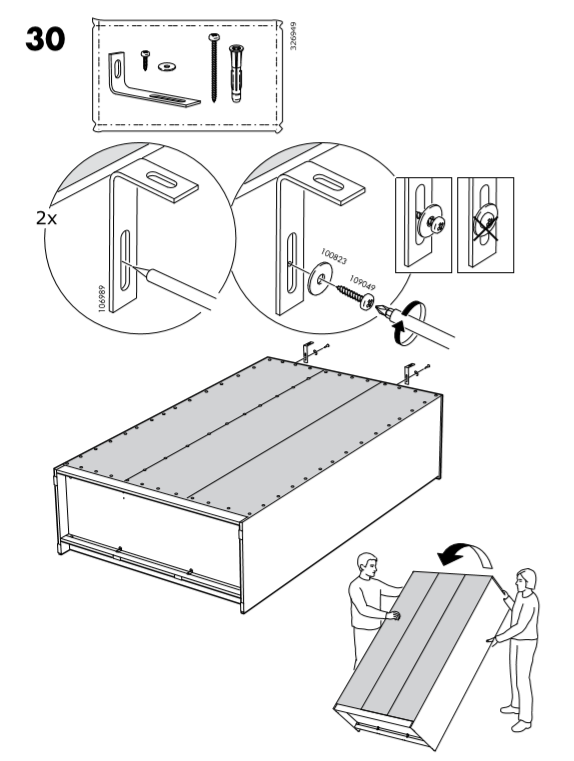 30

326949

2x

106989

100823

109049