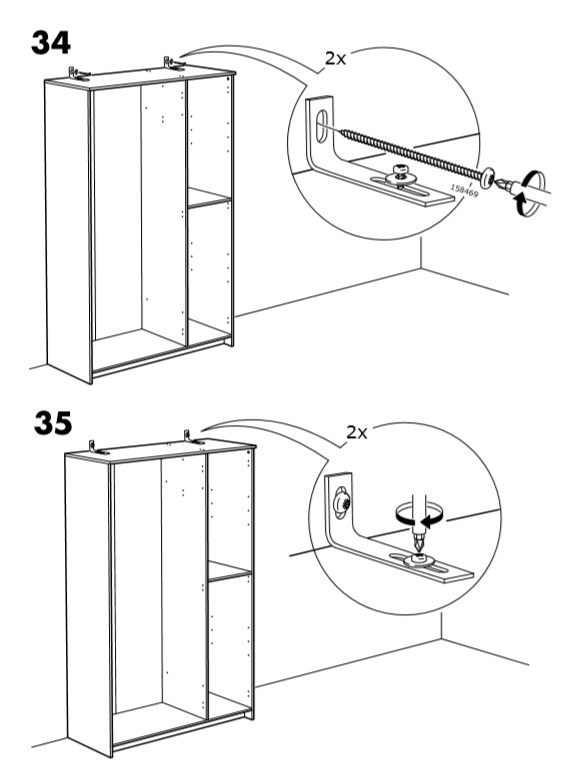 34

2x

158469

35

2x