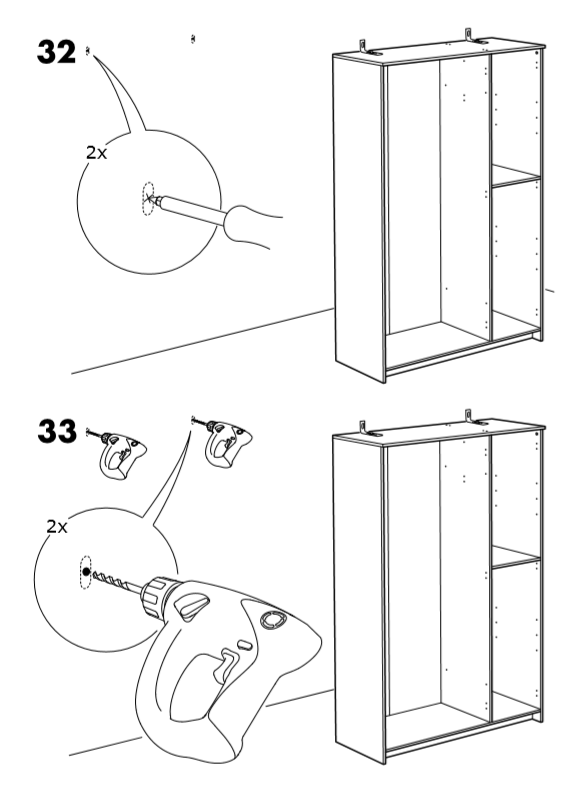 32

2x

33

2x