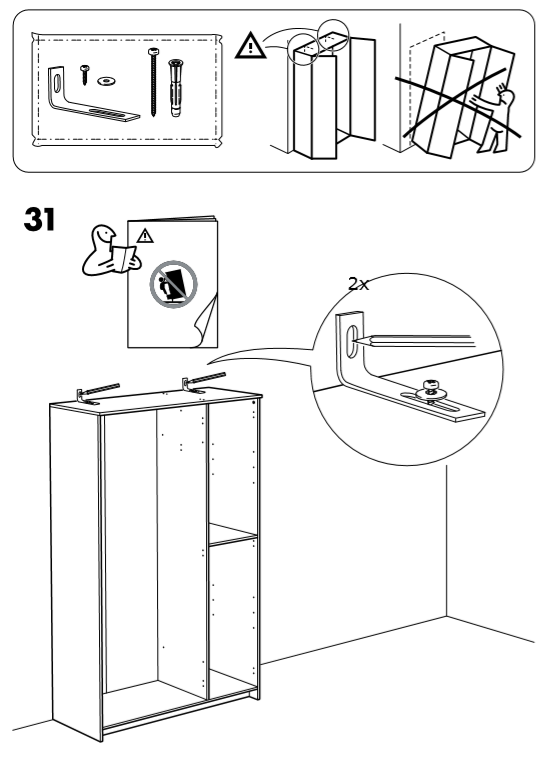 31

2x