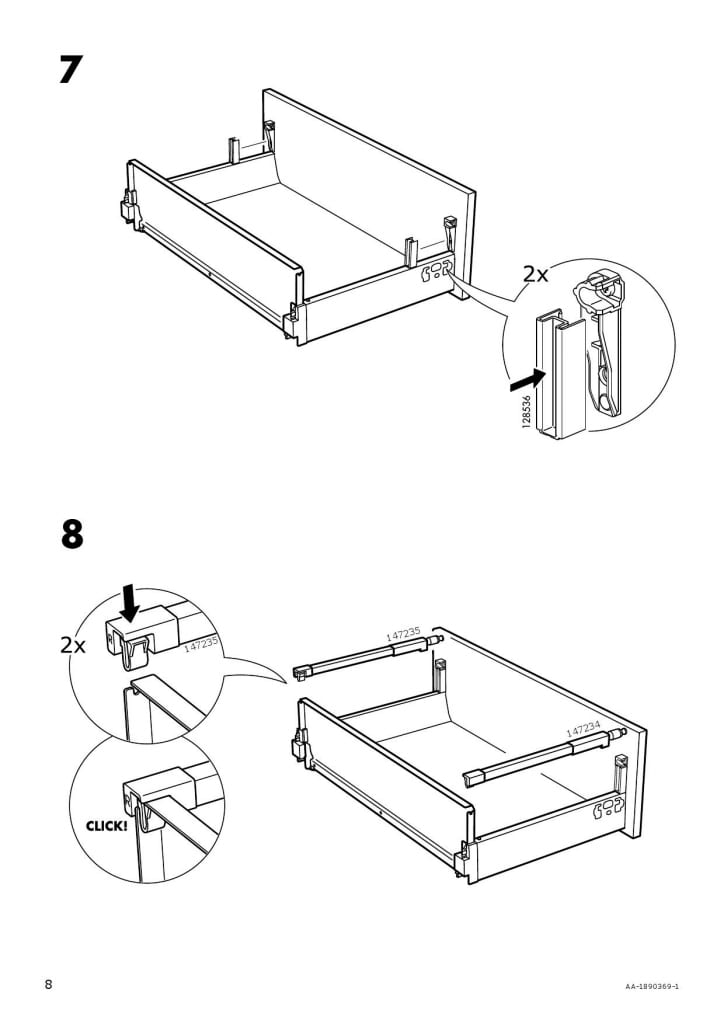 7

2x

128536

8

2x

147235

147235

147234

CLICK!

8

AA-1890369-1