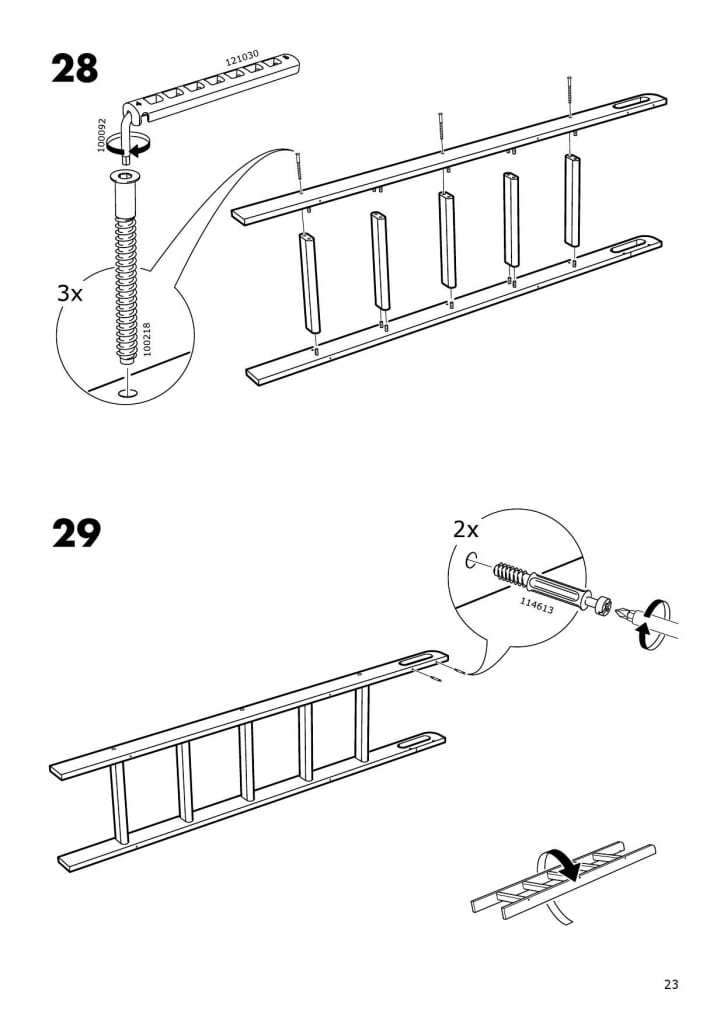 28

121030

100092

3x

100218

29

2x

114613

23