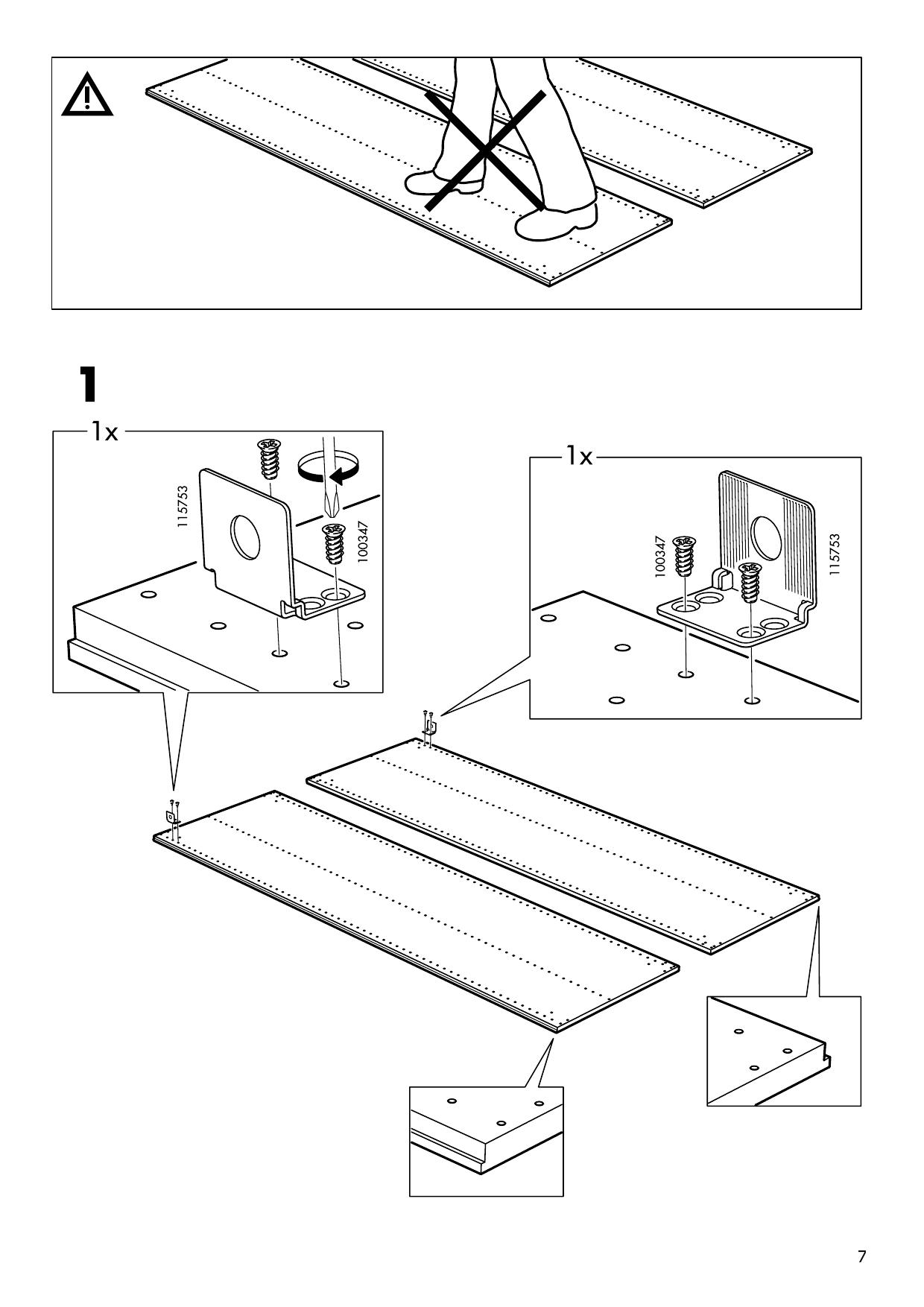 1

1x

115753

100347

1x

100347

115753

7