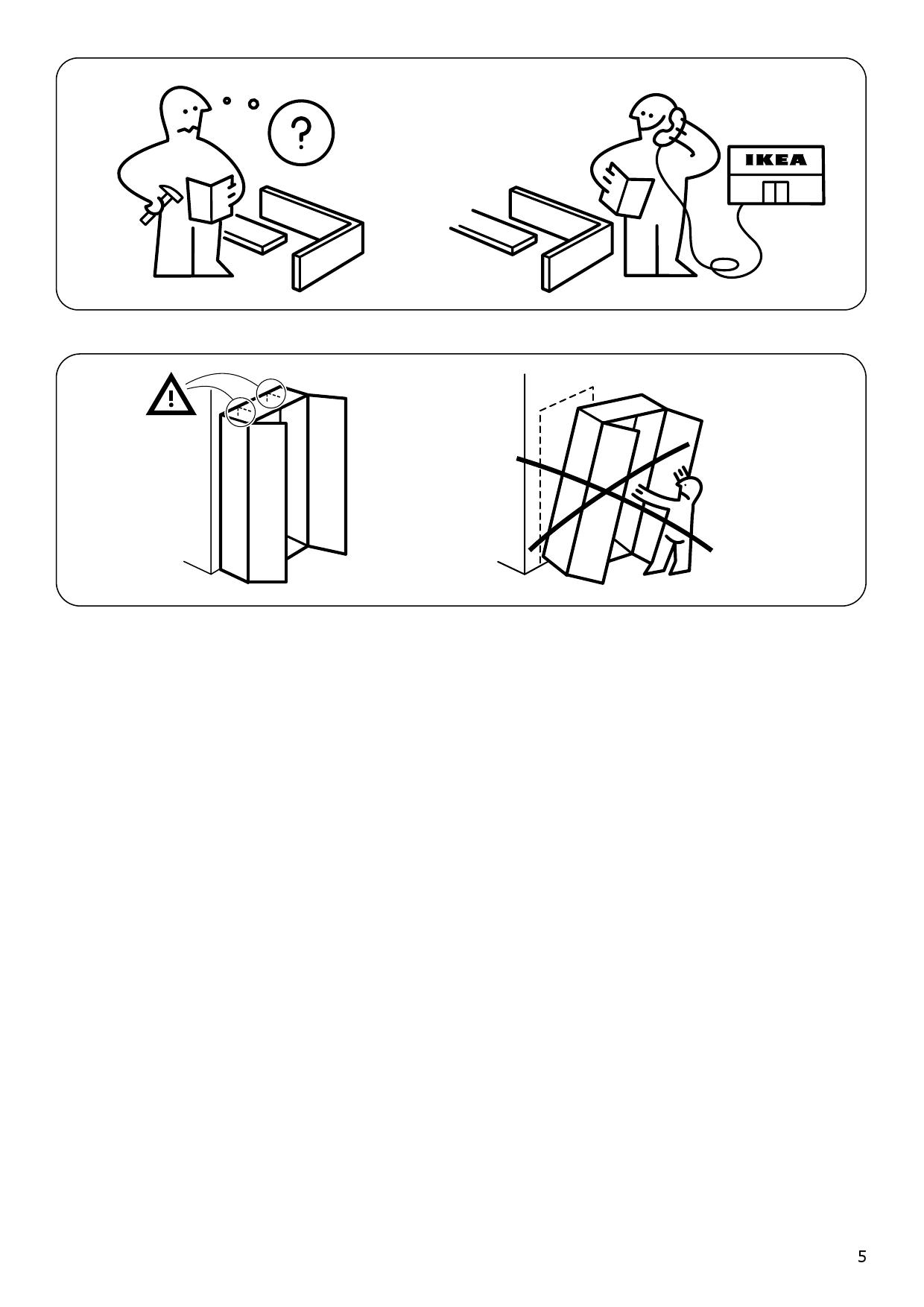 ?

IKEA

!

5