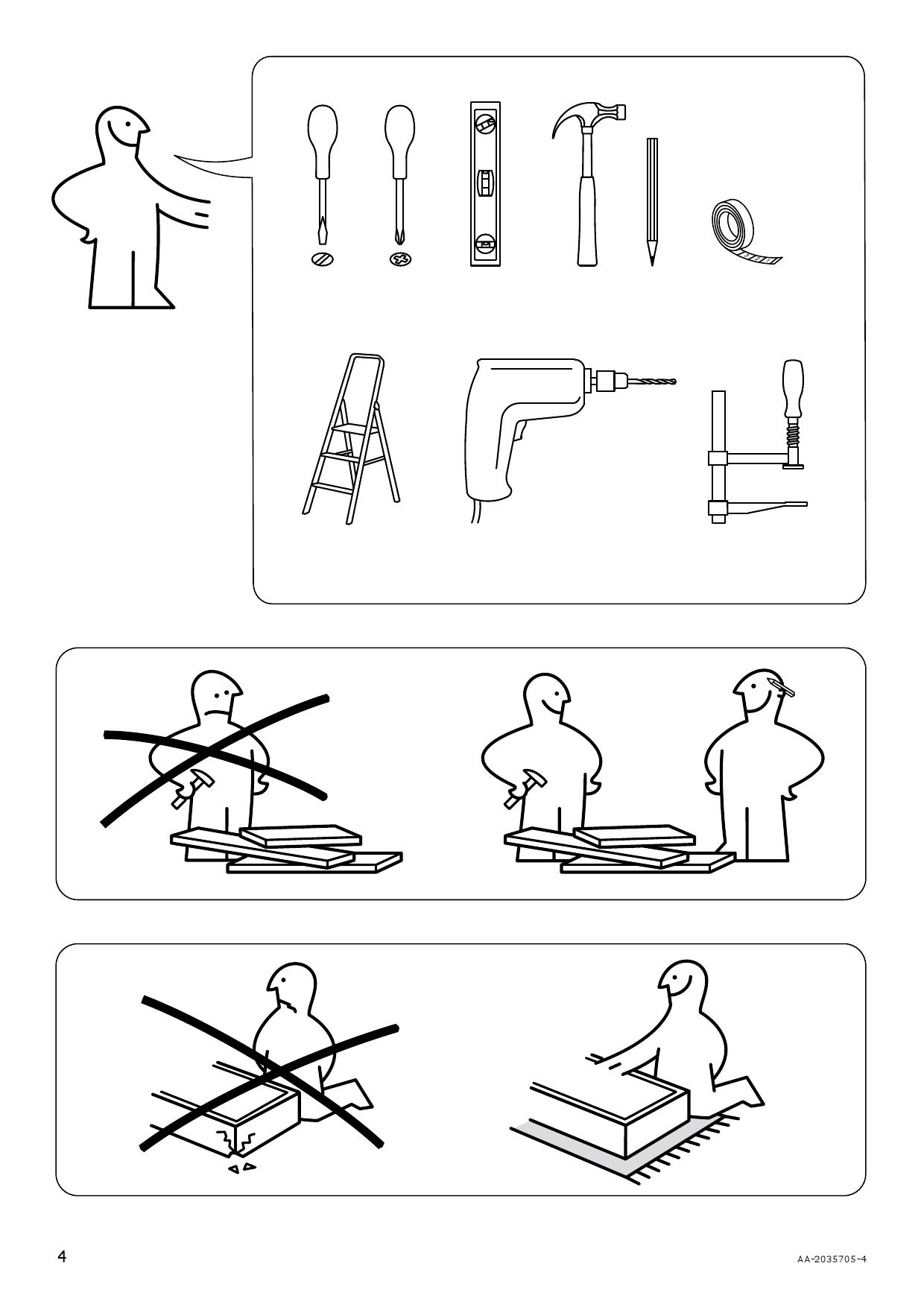 4

AA-2035705-4