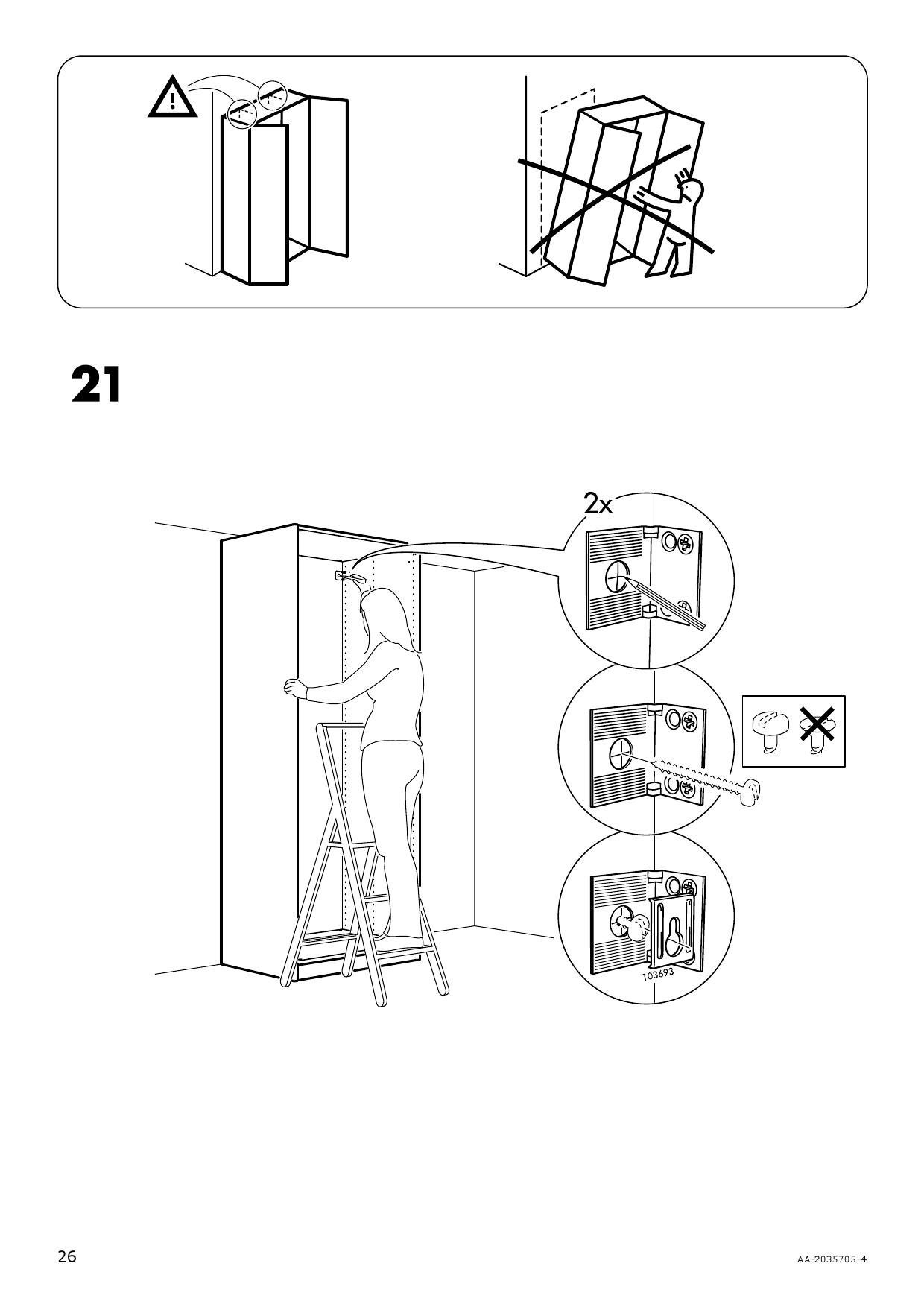 21

2x

103693

26

AA-2035705-4