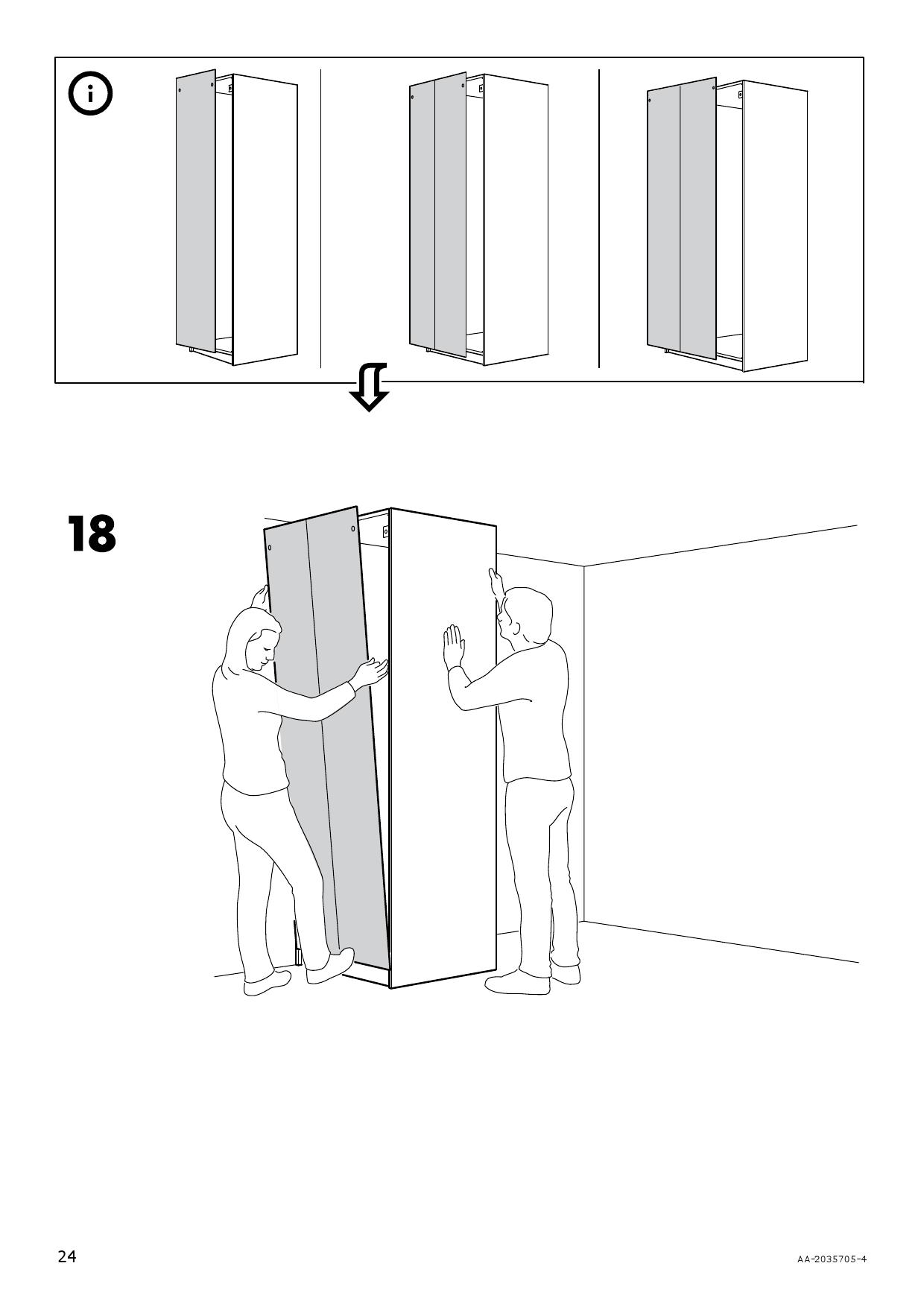 i

18

24

AA-2035705-4