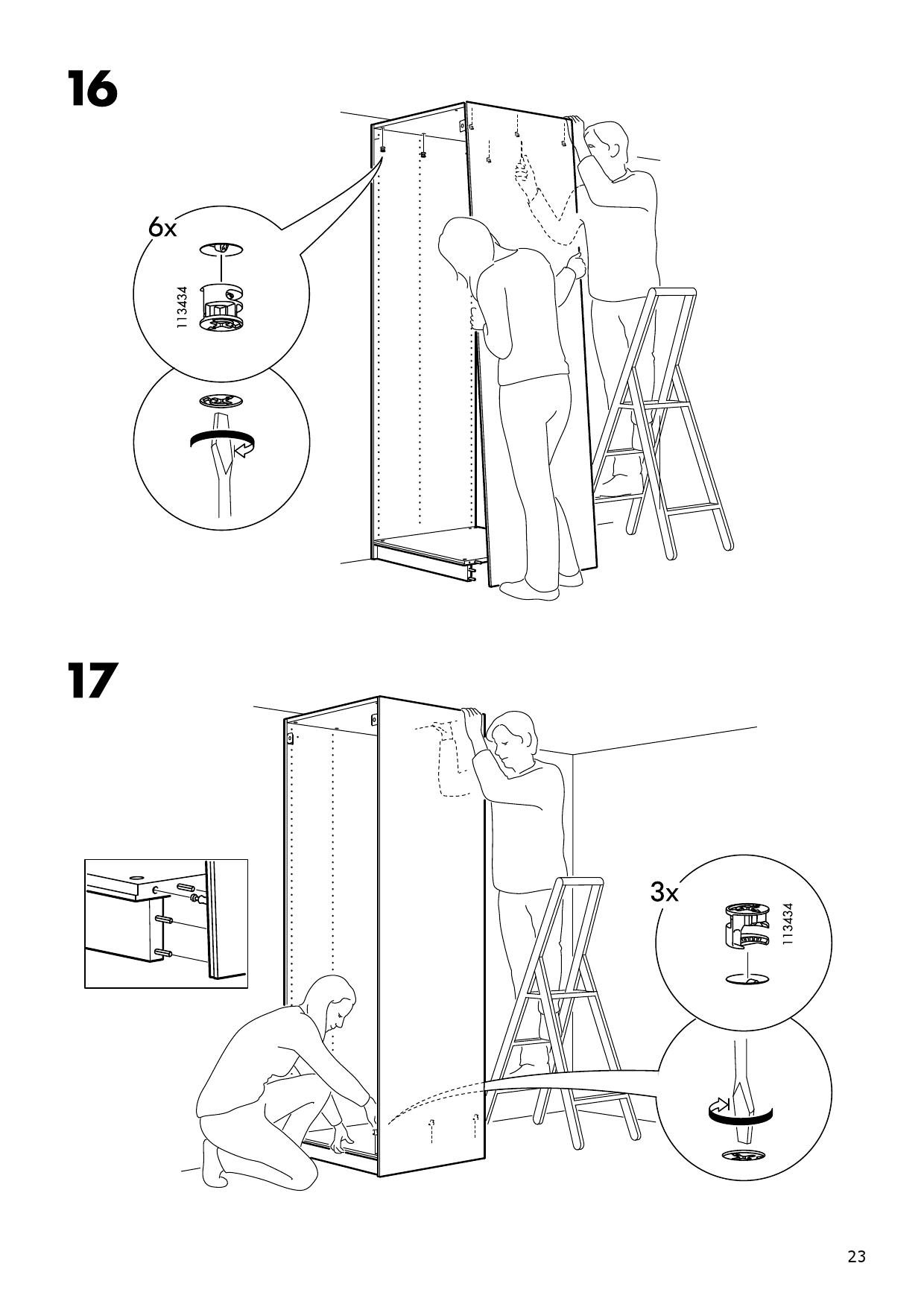 16

6x

113434

17

3x

113434

23