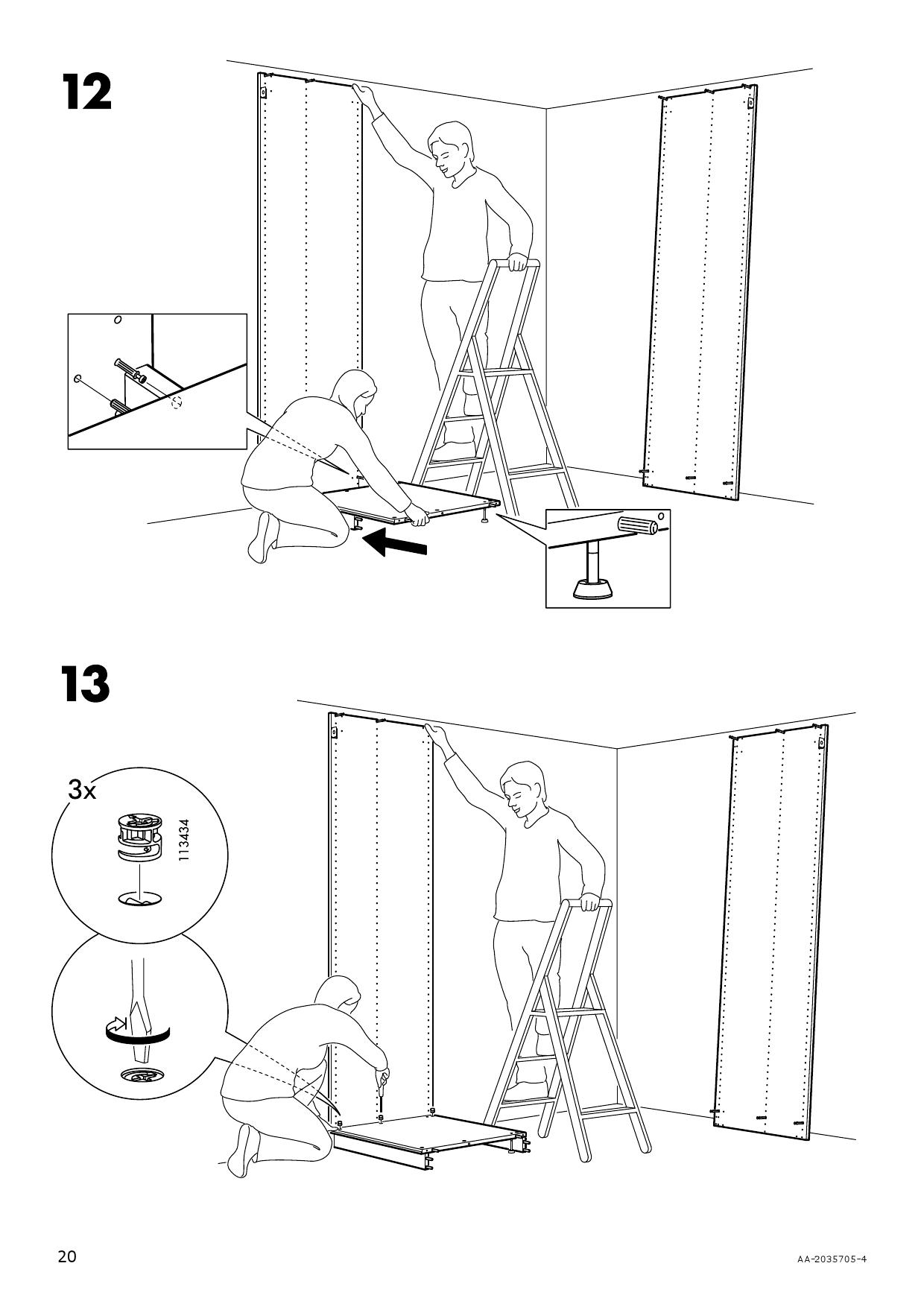 12

13

3x

113434

20

AA-2035705-4