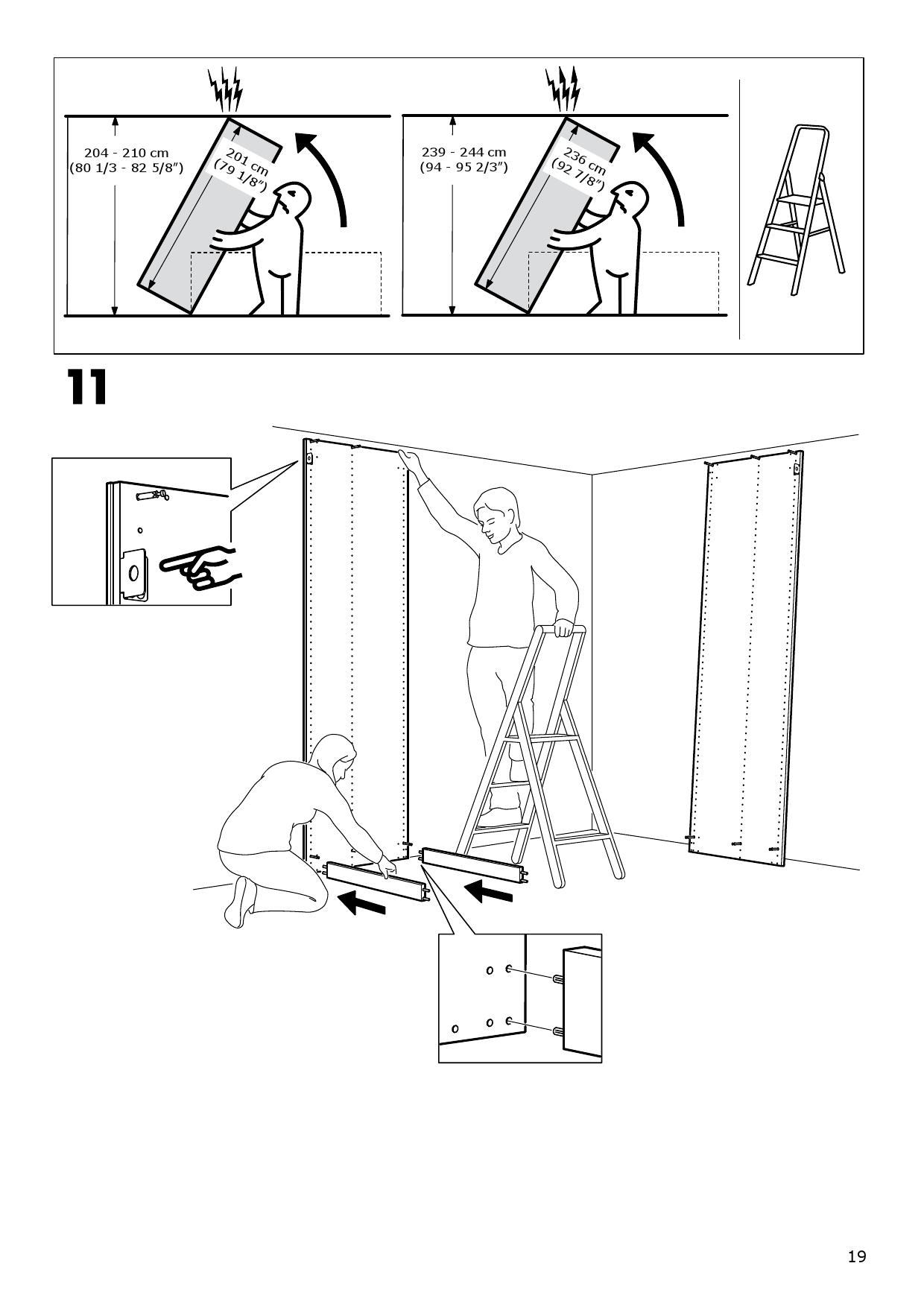 204 - 210 cm
(80 1/3 - 82 5/8")

201 cm
(79 1/8")

239 - 244 cm
(94 - 95 2/3")

236 cm
(92 7/8")

11

19