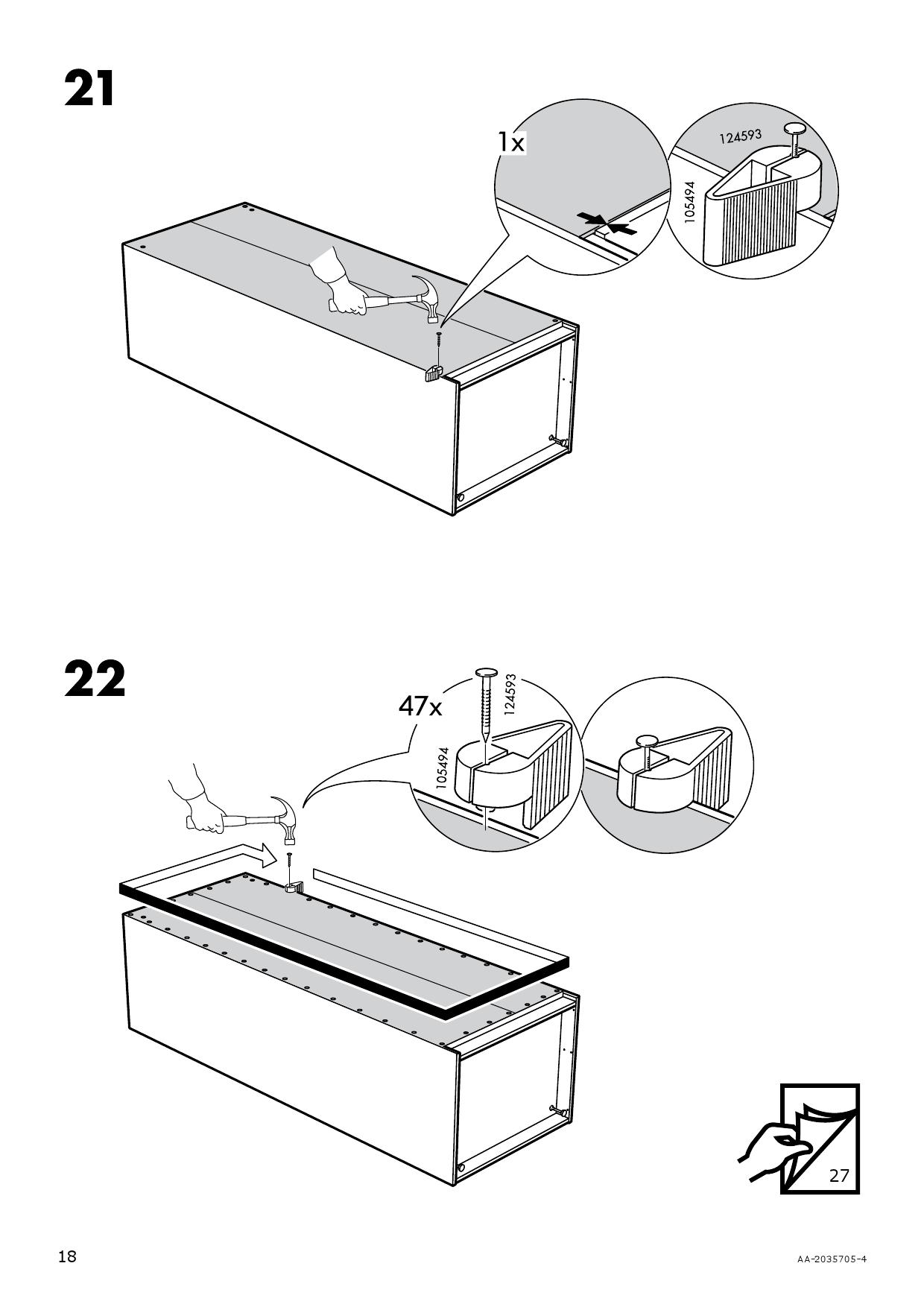 21

1x

124593

105494

22

47x

124593

105494

27

18

AA-2035705-4