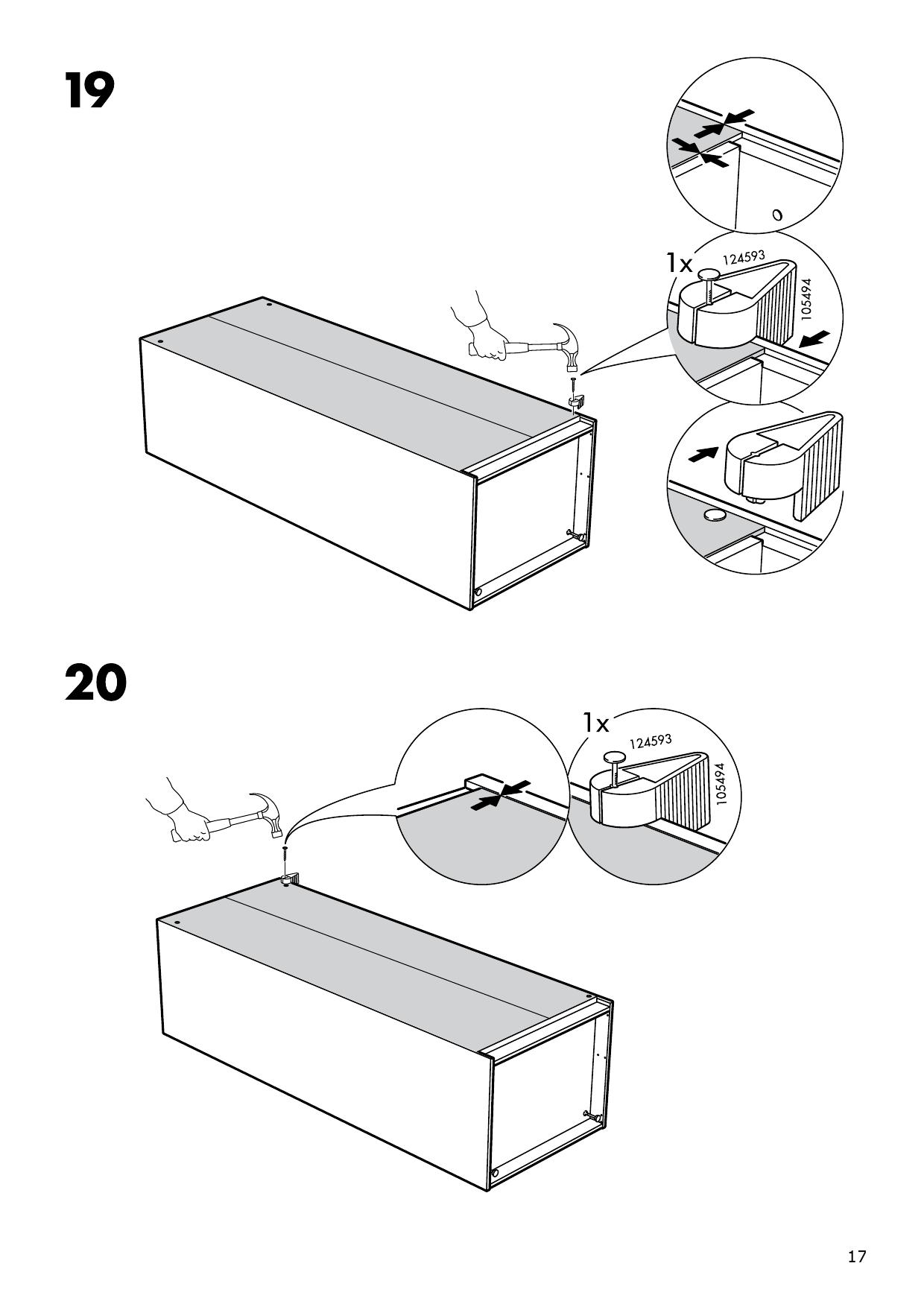 19

1x 124593

105494

20

1x 124593

105494

17