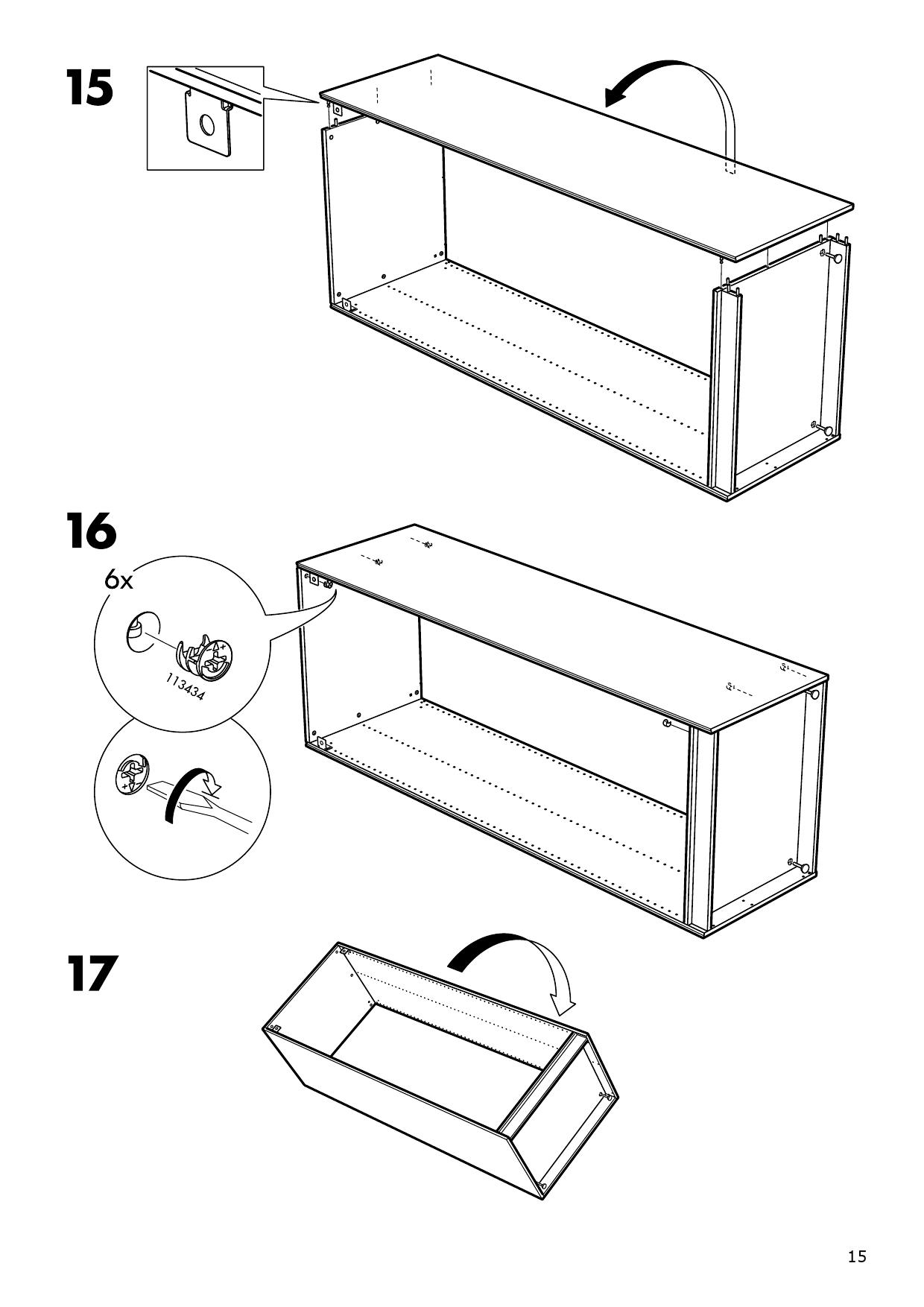 15

16

6x

113434

17

15