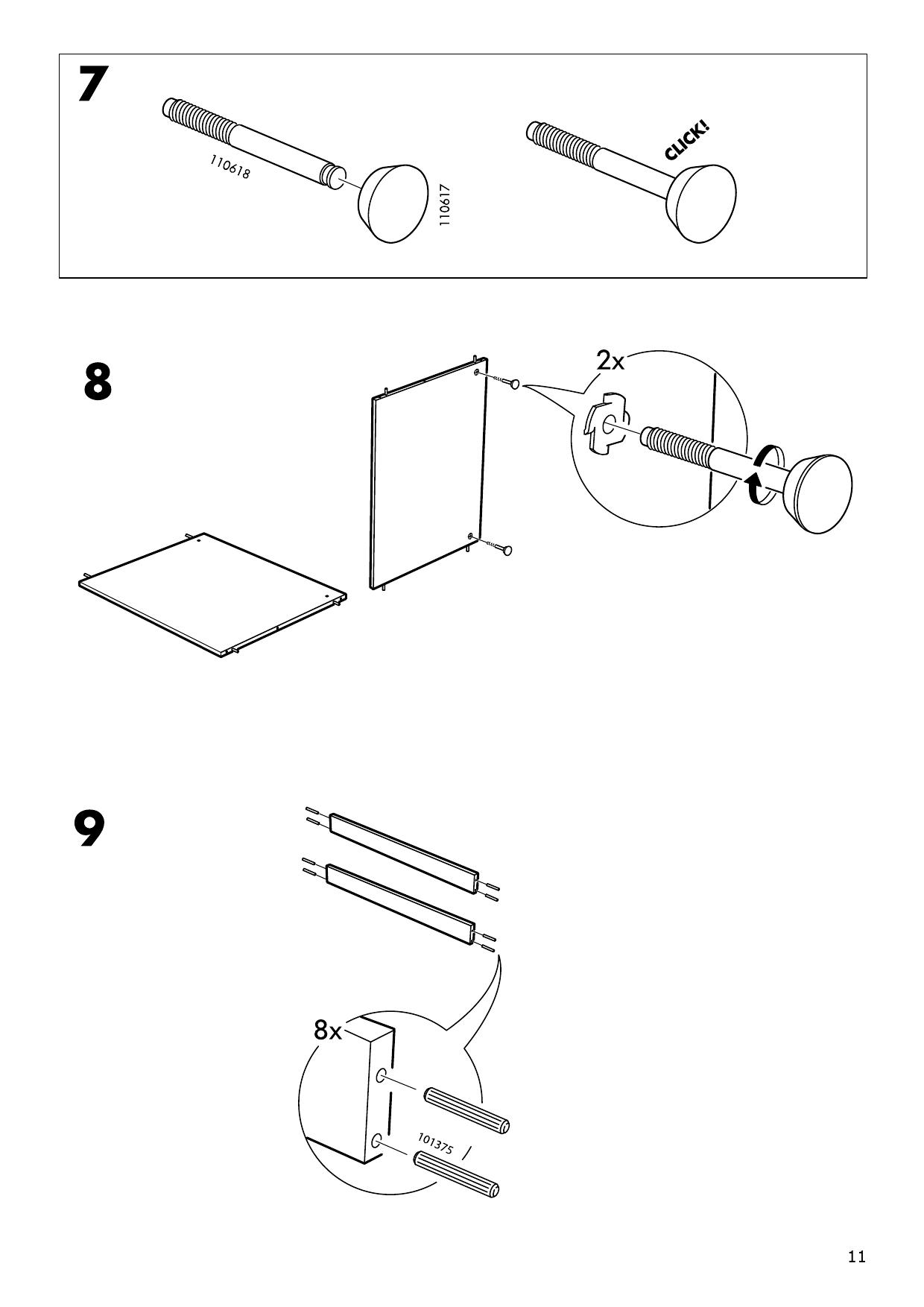 7

110618

110617

CLICK!

8

2x

9

8x

101375

11