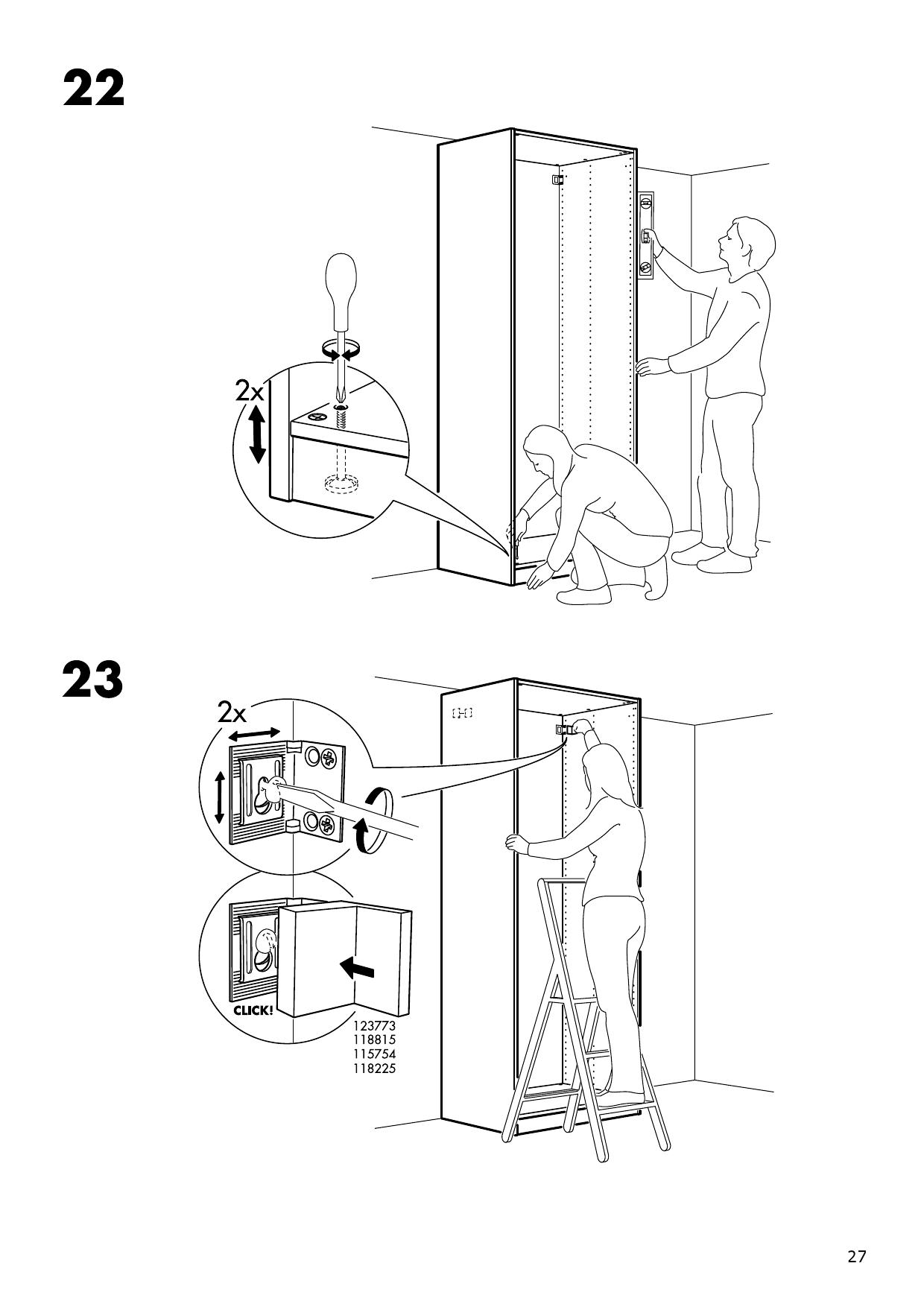 22

2x

23

2x

CLICK!

123773
118815
115754
118225

27