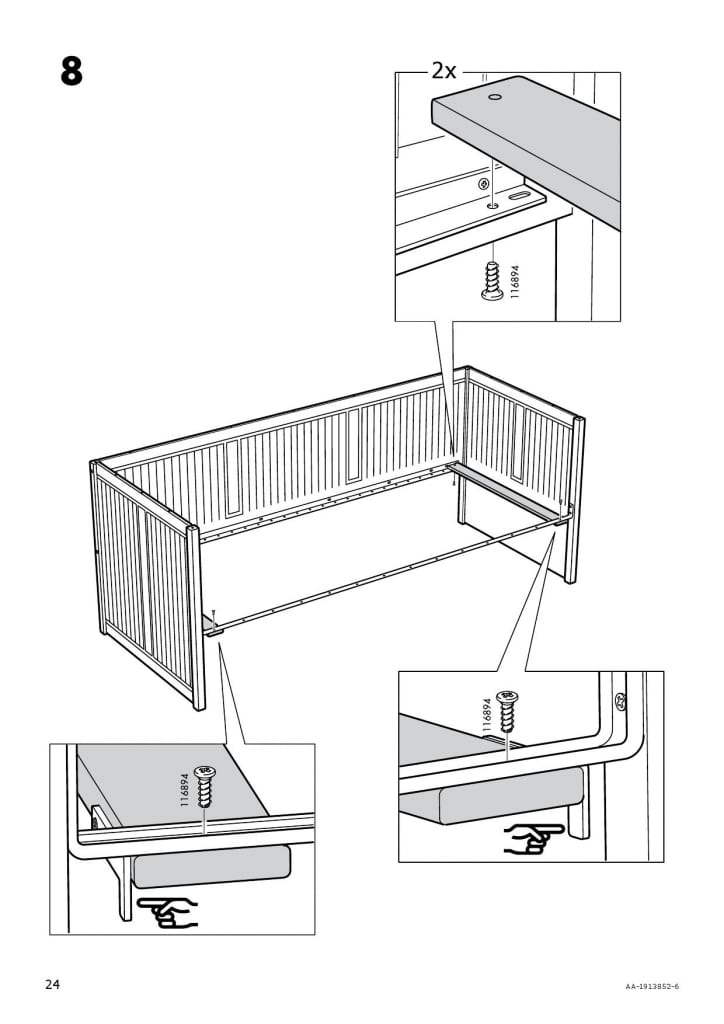 8

2x

116894

116894

116894

24

AA-1913852-6