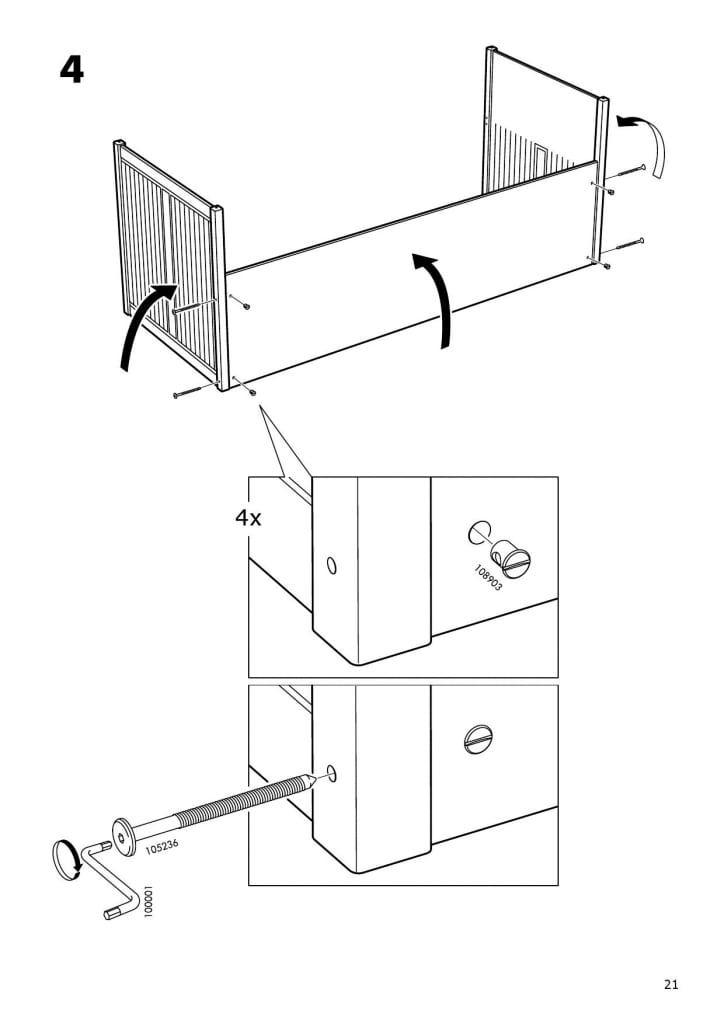 4

4x

108903

105236

100001

21