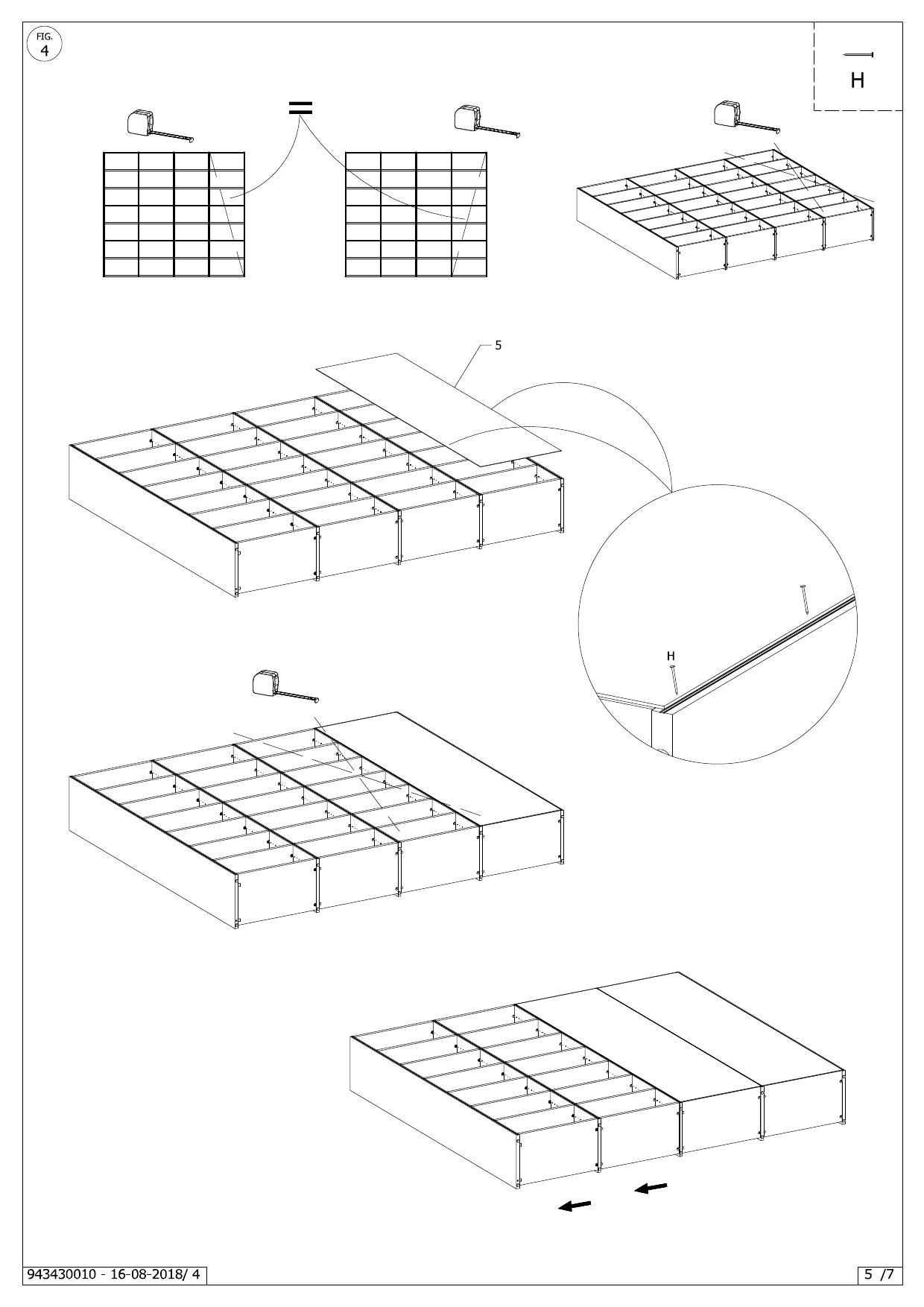 FIG.
4

H

=

5

H

943430010 - 16-08-2018/ 4

5 /7