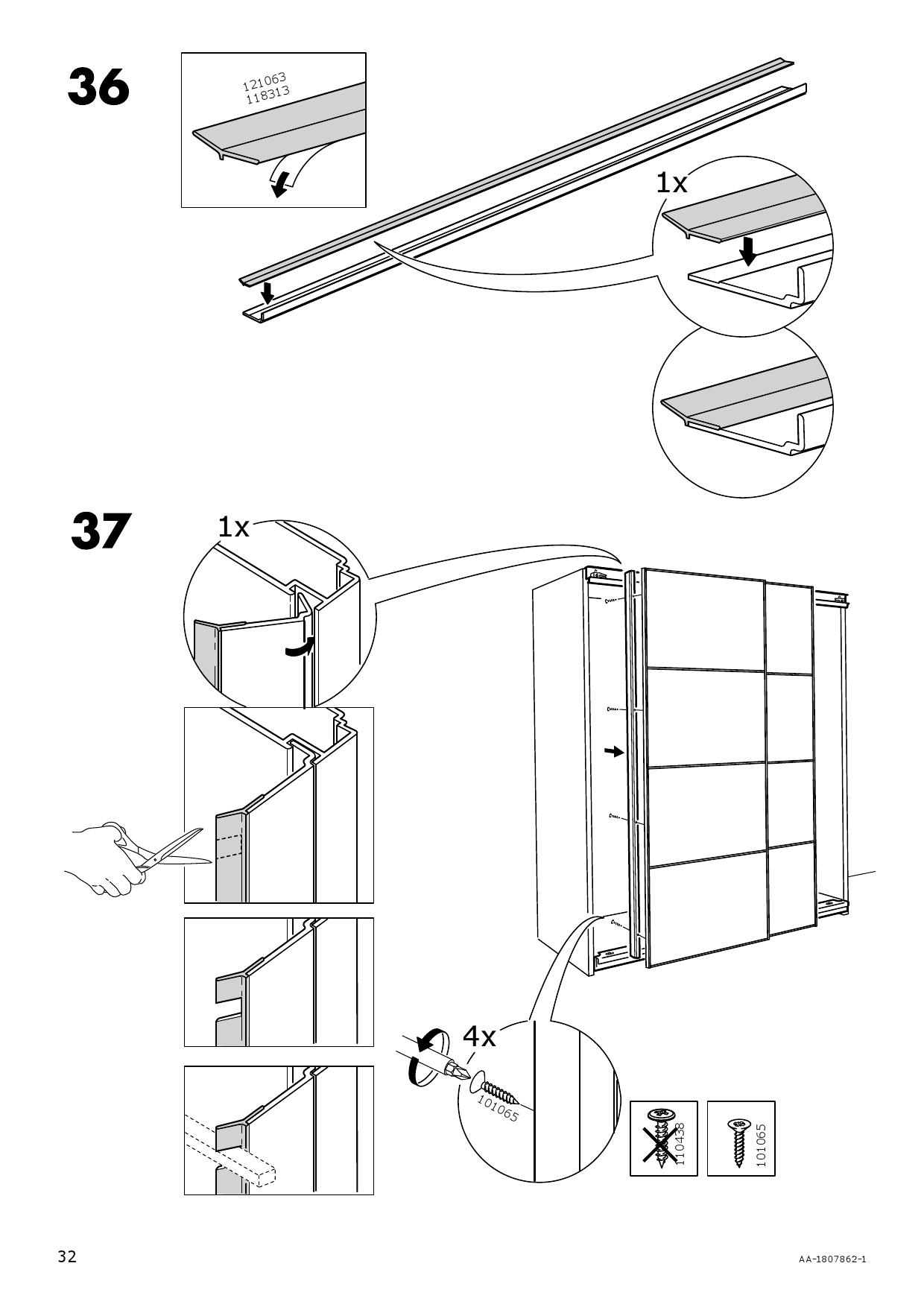 36

121063
118313

1x

37

1x

4x

101065

110438

101065

32

AA-1807862-1