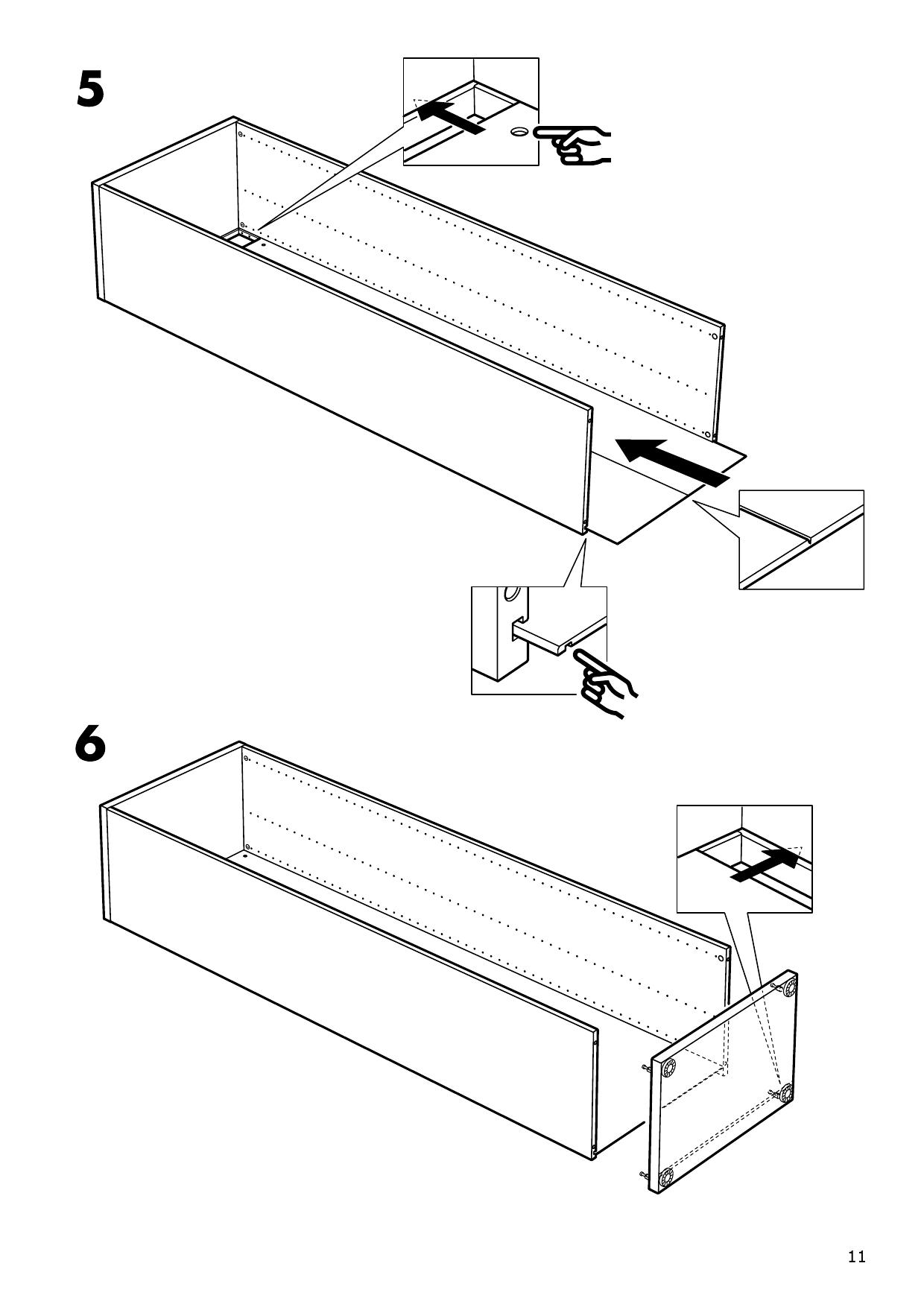 5

6

11