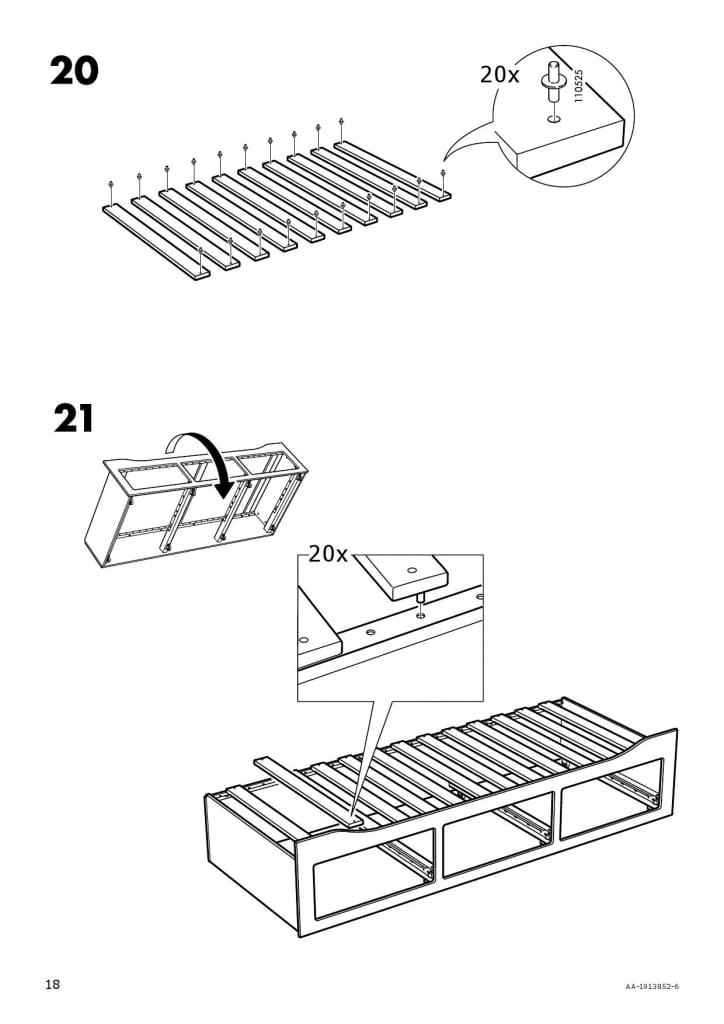 20

20x

110525

21

20x

18

AA-1913852-6