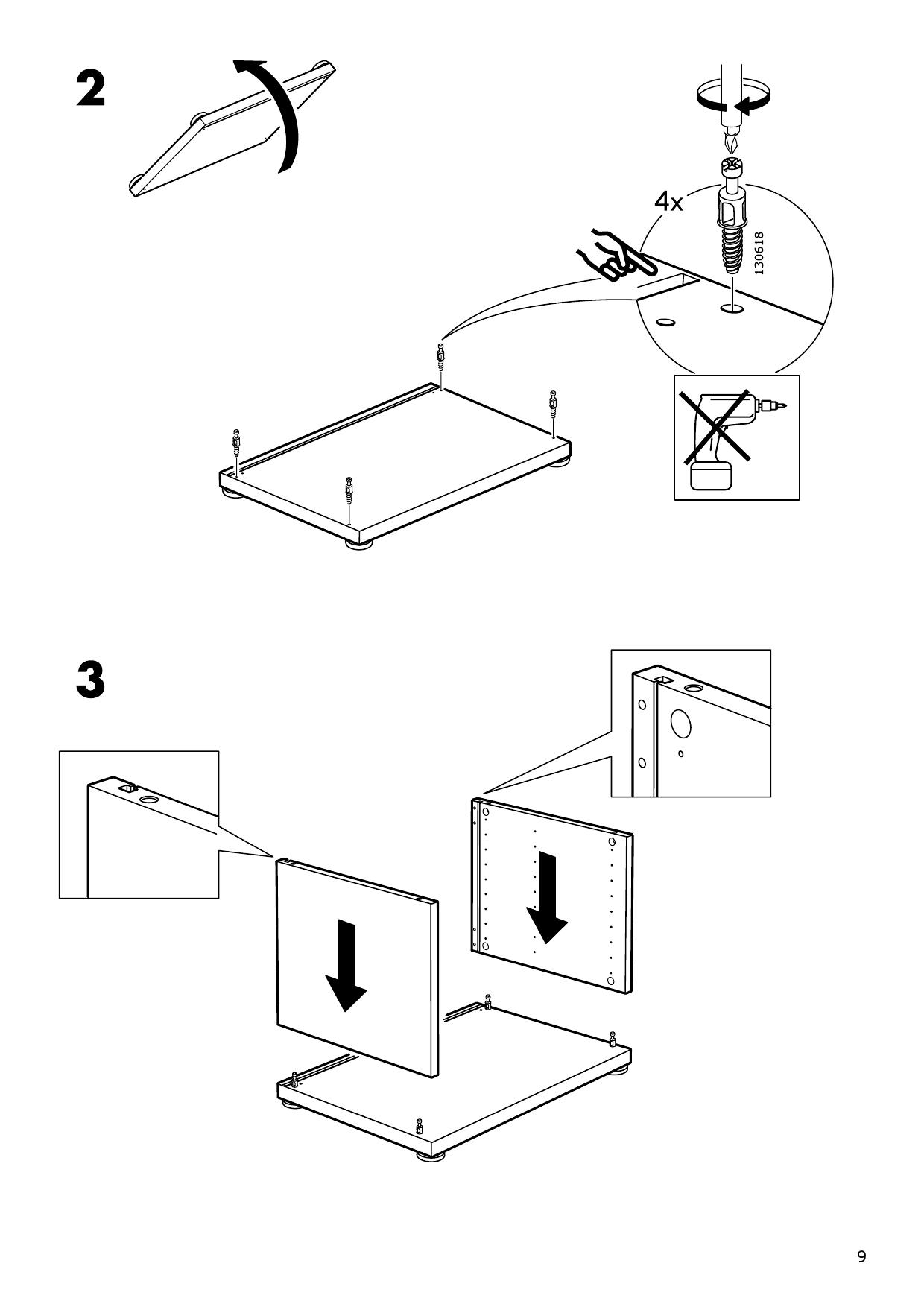 2

4x

130618

3

9