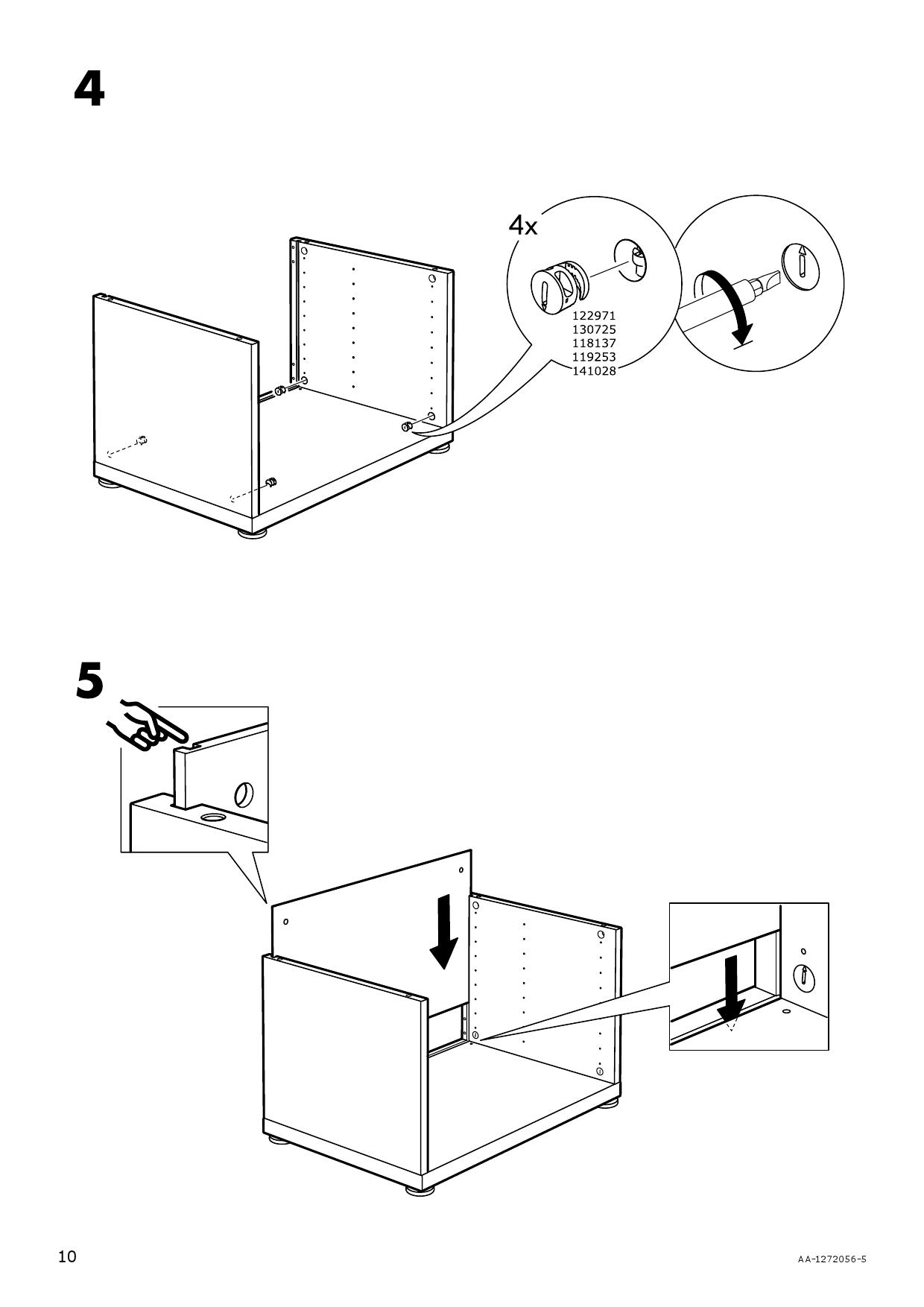 4

4x

122971
130725
118137
119253
141028

5

10

AA-1272056-5