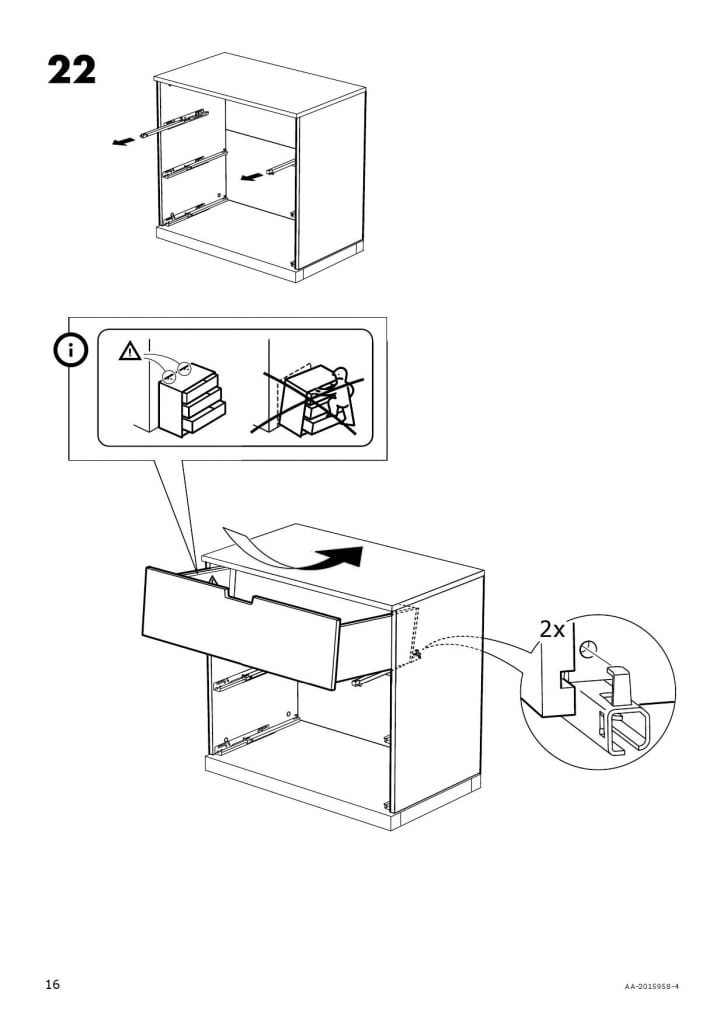 22

2x

16

AA-2015958-4