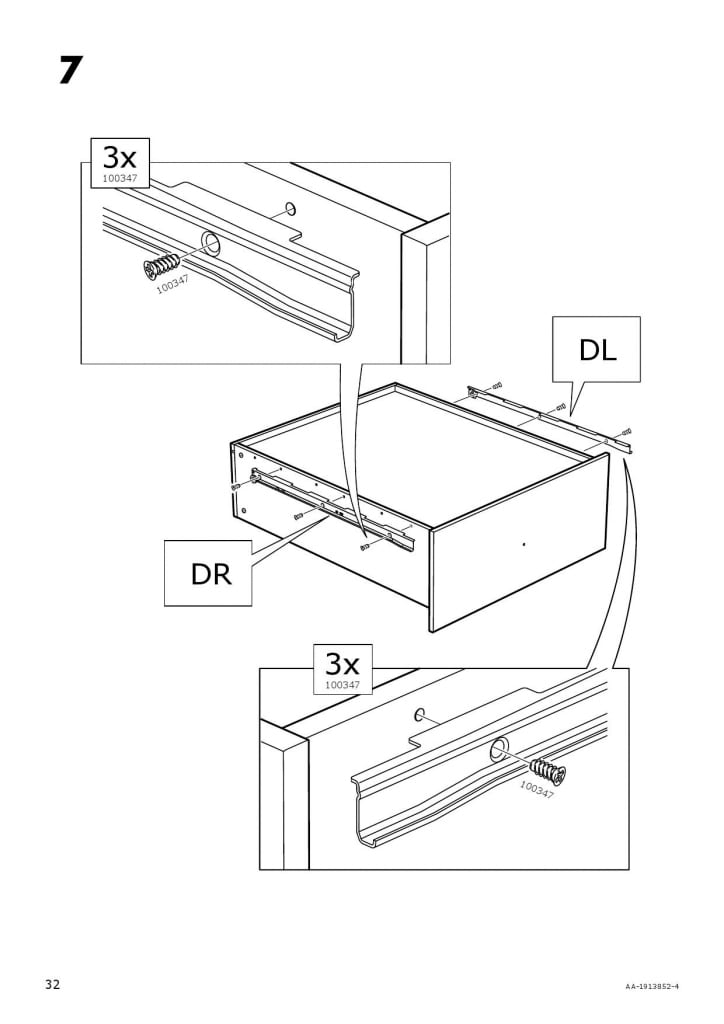 7

3x
100347

100347

DL

DR

3x
100347

100347

32

AA-1913852-4