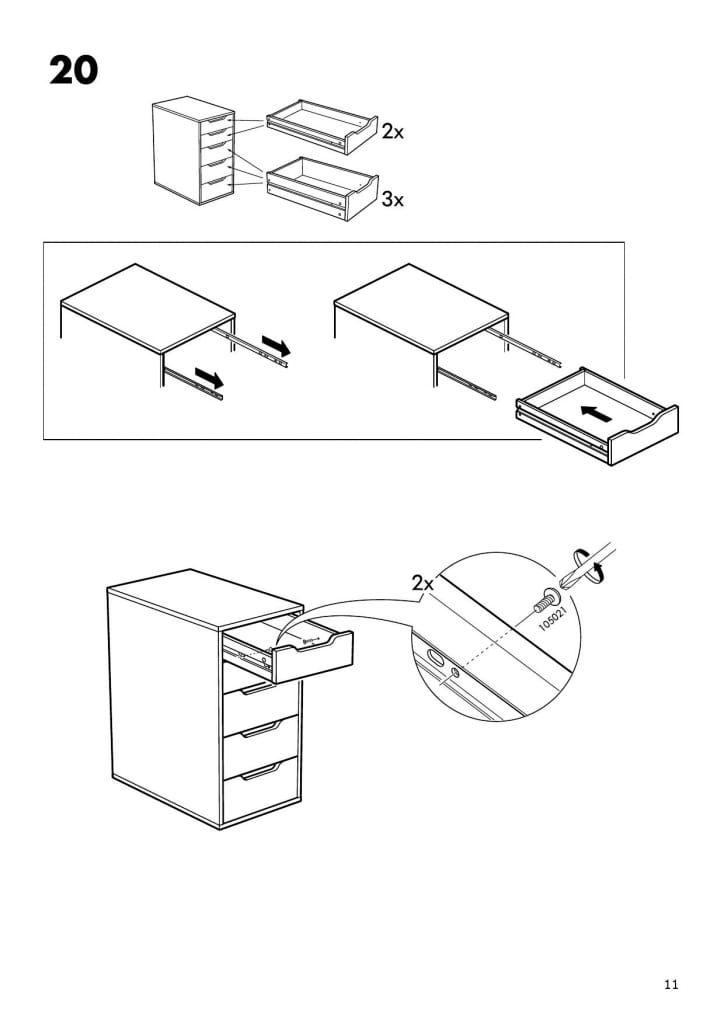 20

2x

3x

2x

105021

11